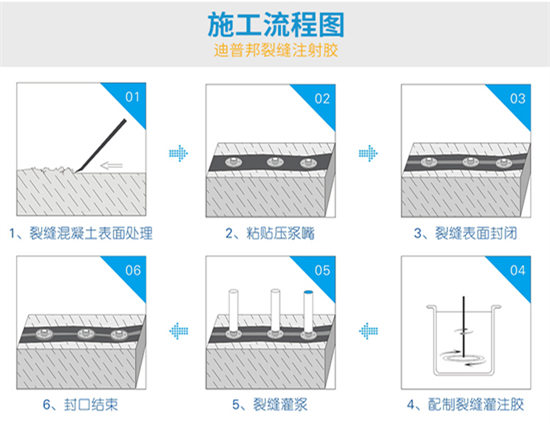 施工流程图
迪普邦裂缝注射胶

01
1、裂缝混凝土表面处理

02
2、粘贴压浆嘴

03
3、裂缝表面封闭

06
6、封口结束

05
5、裂缝灌浆

04
4、配制裂缝灌注胶