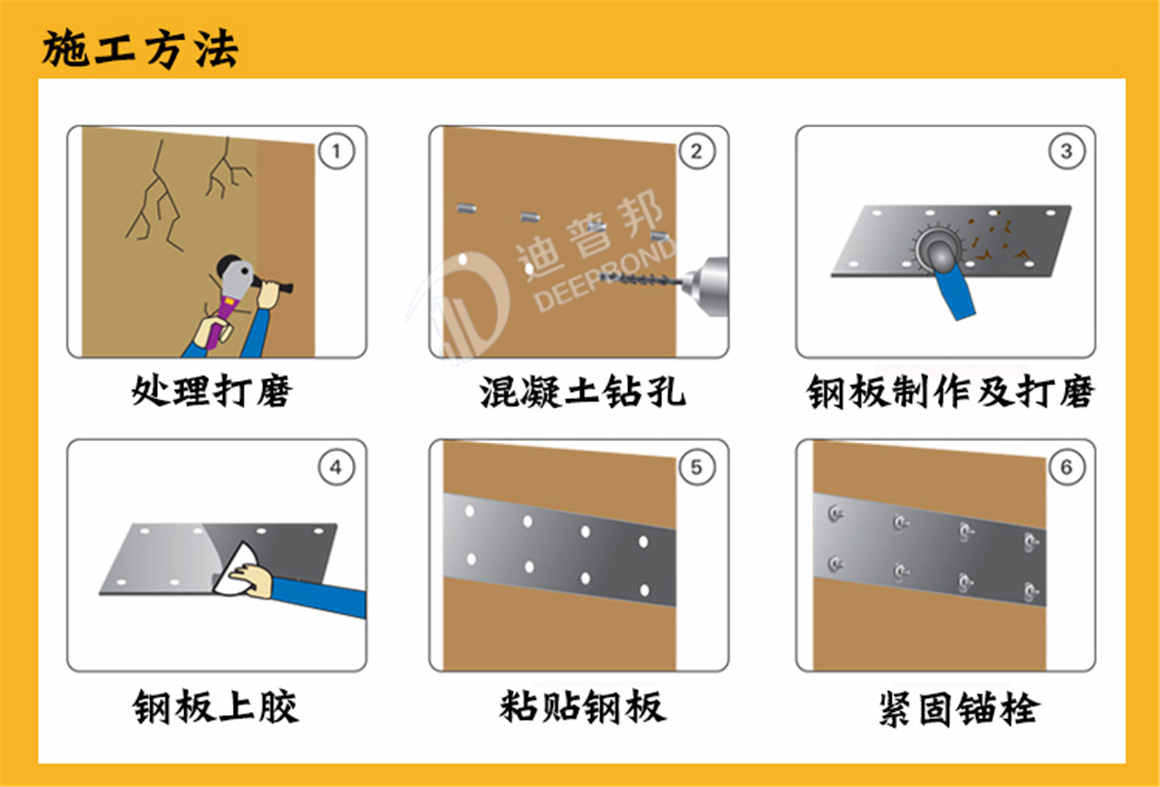 施工方法

①
处理打磨

②
迪普邦
DEEPBOND
混凝土钻孔

③
钢板制作及打磨

④
钢板上胶

⑤
粘贴钢板

⑥
紧固锚栓