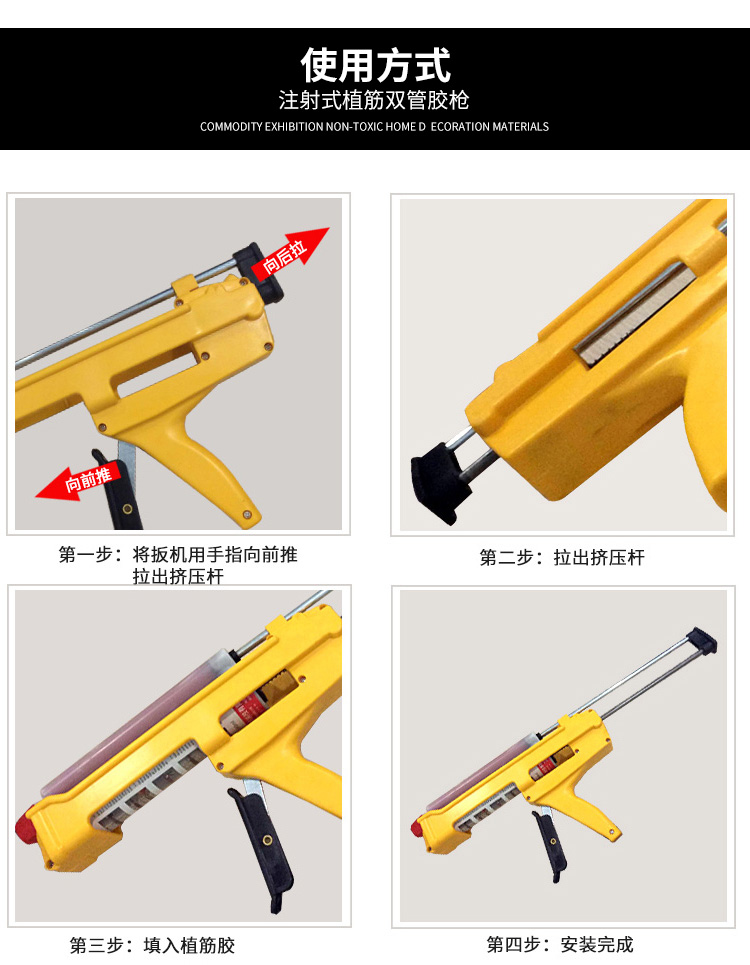 使用方式
注射式植筋双管胶枪
COMMODITY EXHIBITION NON-TOXIC HOME D ECORATION MATERIALS

向后拉

向前推

第一步：将扳机用手指向前推
拉出挤压杆

第二步：拉出挤压杆

第三步：填入植筋胶

第四步：安装完成