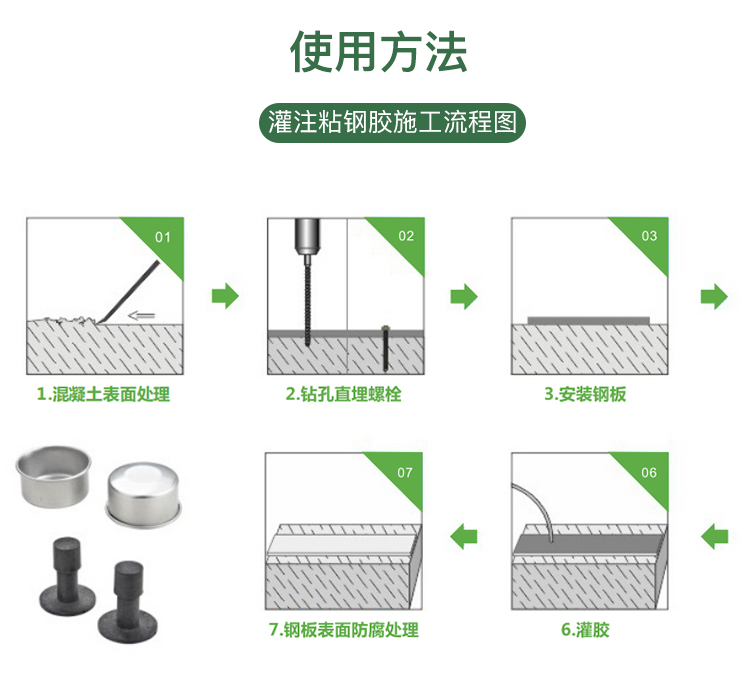 使用方法

灌注粘钢胶施工流程图

01

1.混凝土表面处理

02

2.钻孔直埋螺栓

03

3.安装钢板

07

7.钢板表面防腐处理

06

6.灌胶